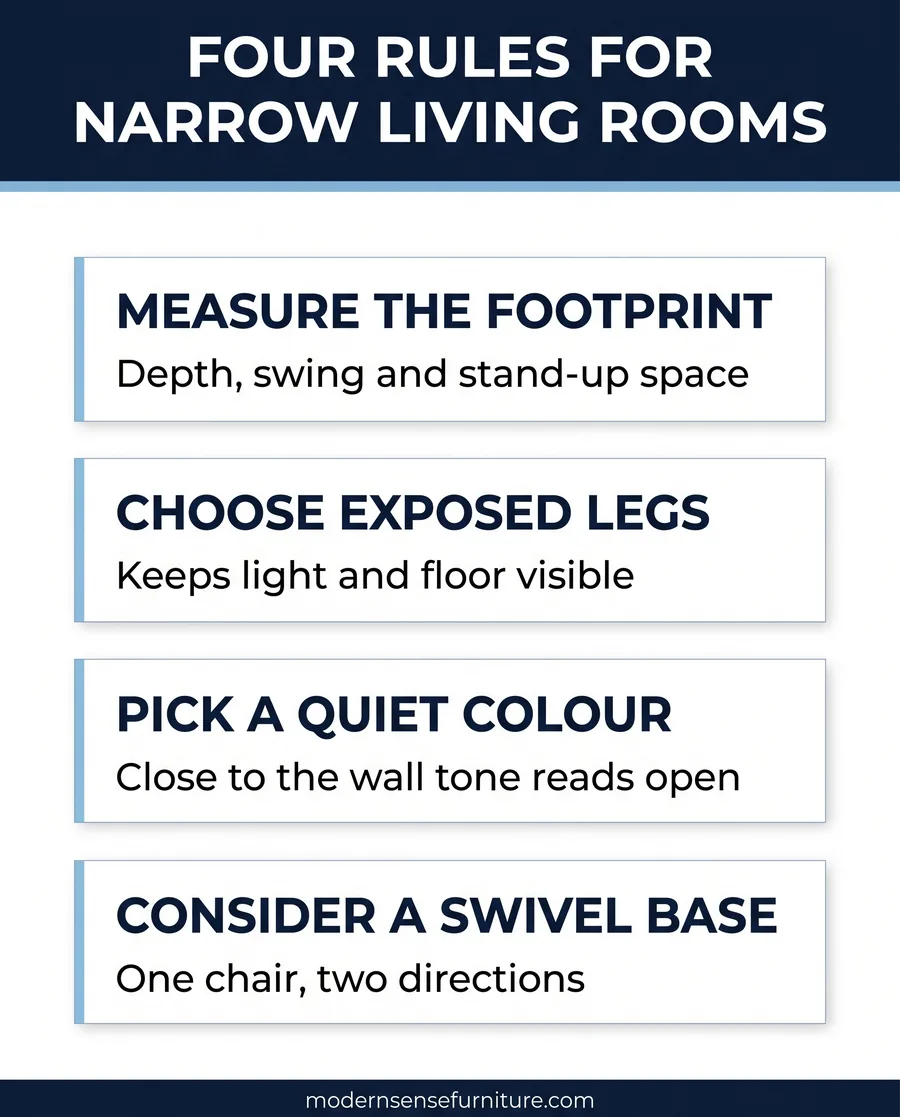 FOUR RULES FOR NARROW LIVING ROOMS

MEASURE THE FOOTPRINT
Depth, swing and stand-up space

CHOOSE EXPOSED LEGS
Keeps light and floor visible

PICK A QUIET COLOUR
Close to the wall tone reads open

CONSIDER A SWIVEL BASE
One chair, two directions

modernsensefurniture.com